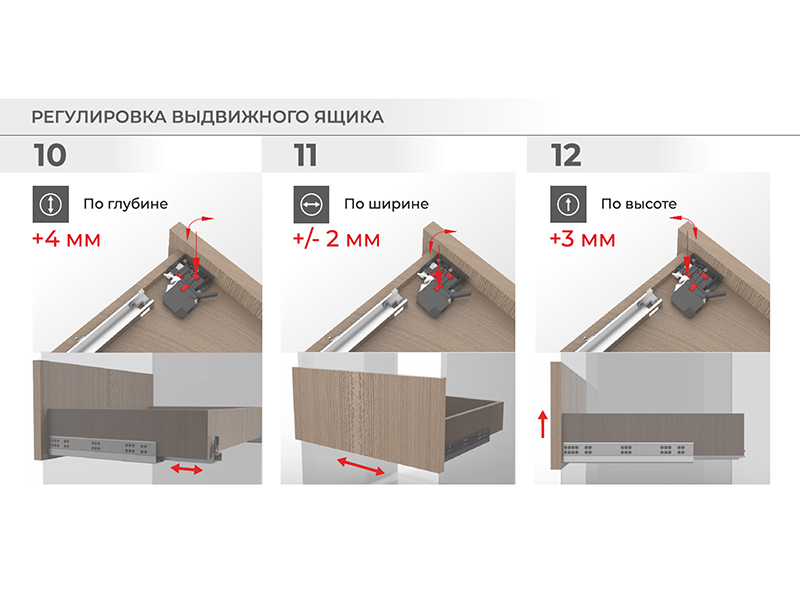 РЕГУЛИРОВКА ВЫДВИЖНОГО ЯЩИКА

10

По глубине

+4 мм

11

По ширине

+/- 2 мм

12

По высоте

+3 мм