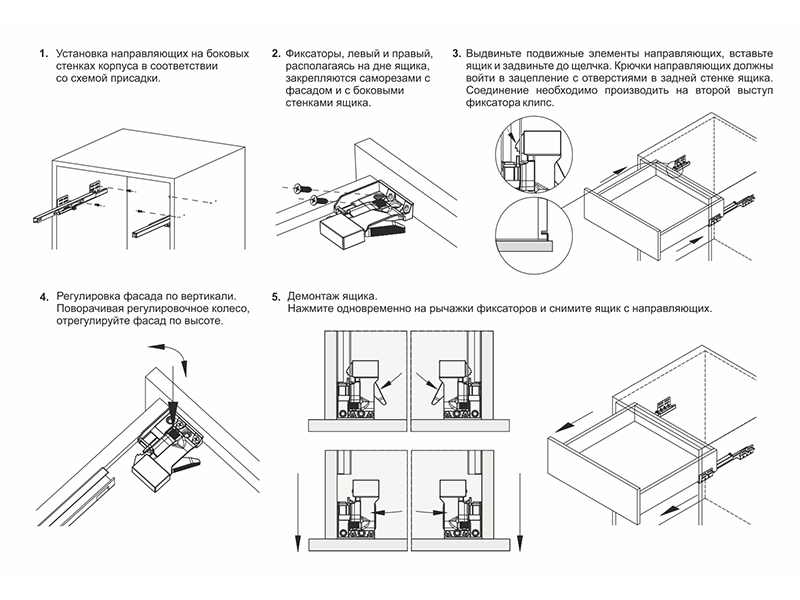 1. Установка направляющих на боковых стенках корпуса в соответствии со схемой присадки.

2. Фиксаторы, левый и правый, располагаясь на дне ящика, закрепляются саморезами с фасадом и с боковыми стенками ящика.

3. Выдвиньте подвижные элементы направляющих, вставьте ящик и задвиньте до щелчка. Крючки направляющих должны войти в зацепление с отверстиями в задней стенке ящика. Соединение необходимо производить на второй выступ фиксатора клипс.

4. Регулировка фасада по вертикали. Поворачивая регулировочное колесо, отрегулируйте фасад по высоте.

5. Демонтаж ящика.
Нажмите одновременно на рычажки фиксаторов и снимите ящик с направляющих.